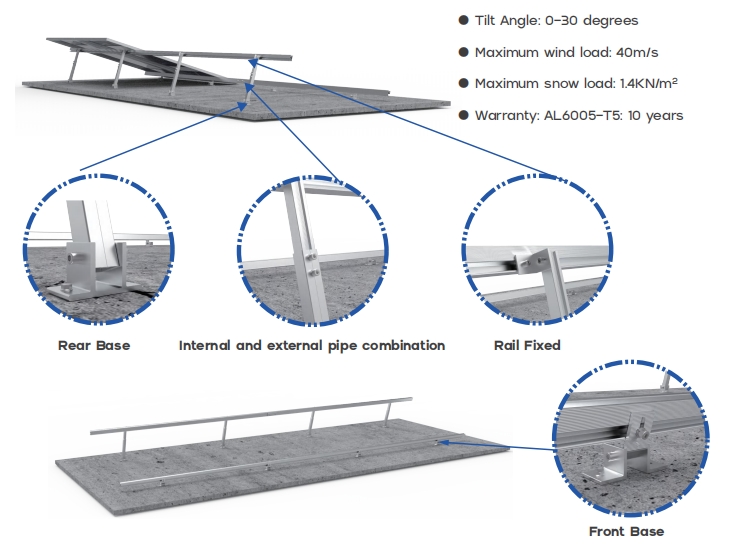 ● Tilt Angle: 0-30 degrees

● Maximum wind load: 40m/s

● Maximum snow load: 1.4KN/m²

● Warranty: AL6005-T5: 10 years

Rear Base

Internal and external pipe combination

Rail Fixed

Front Base